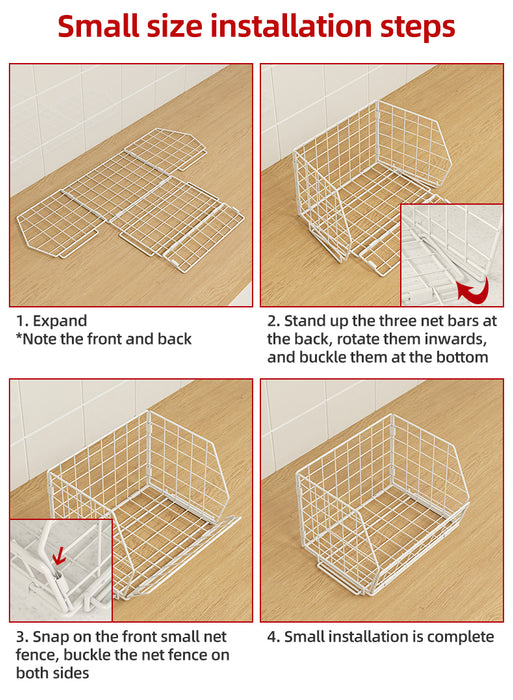 Small size installation steps

1. Expand
*Note the front and back

2. Stand up the three net bars at the back, rotate them inwards, and buckle them at the bottom

3. Snap on the front small net fence, buckle the net fence on both sides

4. Small installation is complete