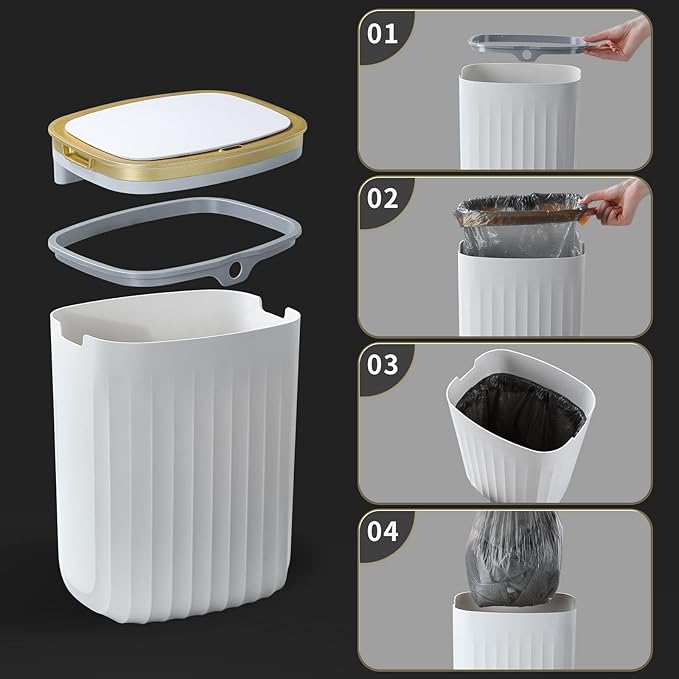 01

02

03

04