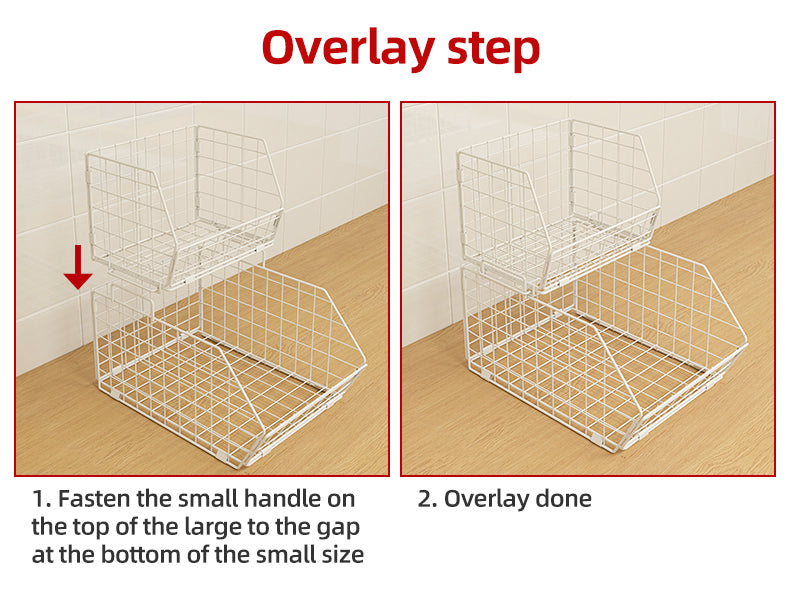 Overlay step

1. Fasten the small handle on the top of the large to the gap at the bottom of the small size

2. Overlay done