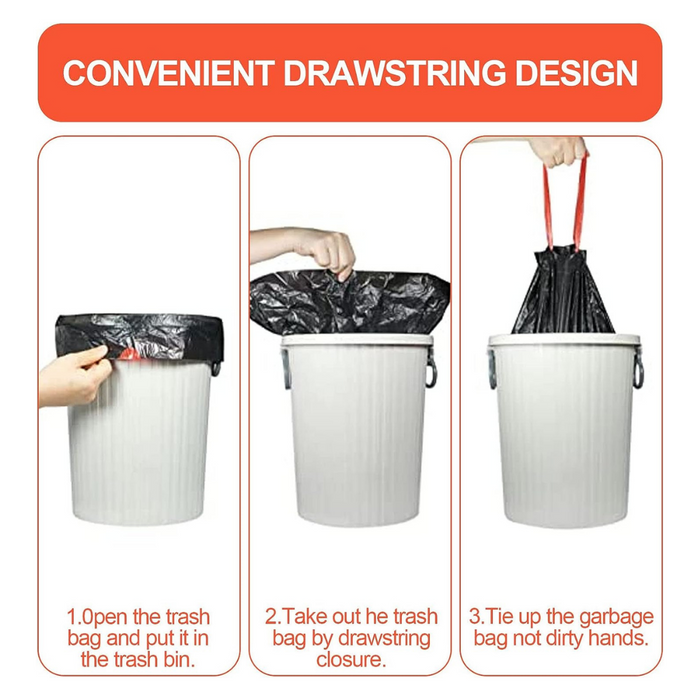 CONVENIENT DRAWSTRING DESIGN

1.0pen the trash bag and put it in the trash bin.

2.Take out he trash bag by drawstring closure.

3.Tie up the garbage bag not dirty hands.