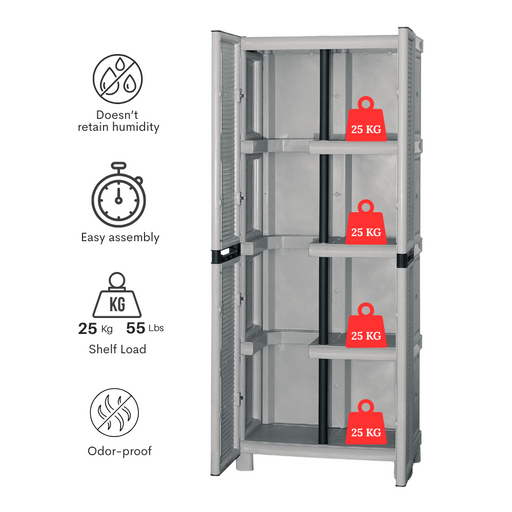 Doesn't retain humidity

Easy assembly

KG

25 Kg 55 Lbs

Shelf Load

Odor-proof

25 KG

25 KG

25 KG

25 KG