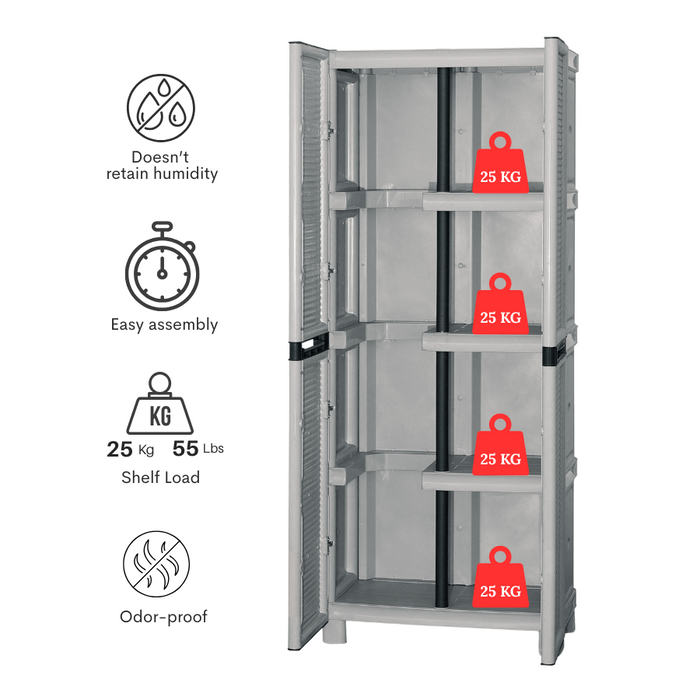 Doesn't retain humidity

Easy assembly

KG

25 Kg 55 Lbs

Shelf Load

Odor-proof

25 KG

25 KG

25 KG

25 KG