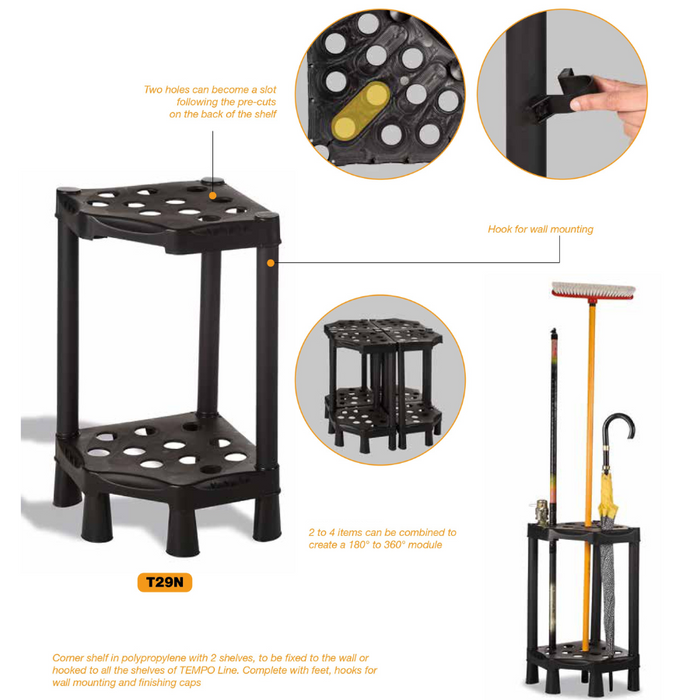 Two holes can become a slot following the pre-cuts on the back of the shelf

Hook for wall mounting

2 to 4 items can be combined to create a 180° to 360° module

T29N

Corner shelf in polypropylene with 2 shelves, to be fixed to the wall or hooked to all the shelves of TEMPO Line. Complete with feet, hooks for wall mounting and finishing caps