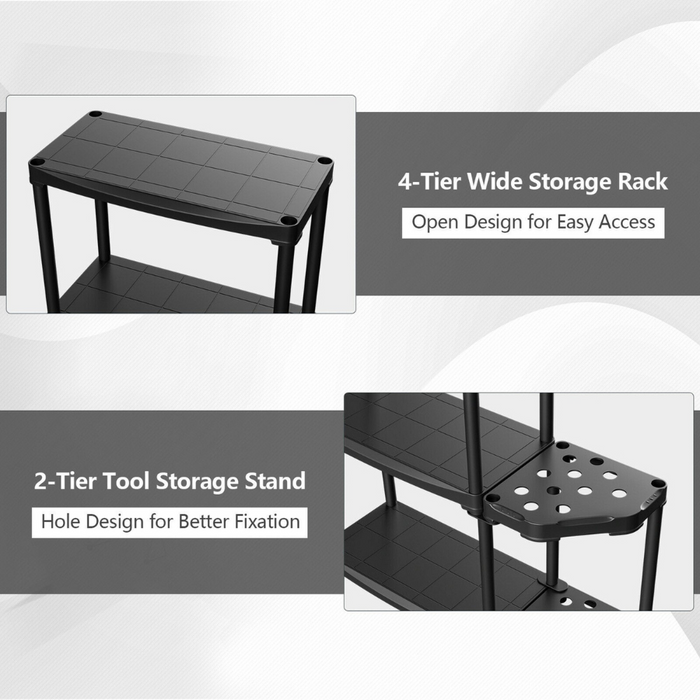 4-Tier Wide Storage Rack

Open Design for Easy Access

2-Tier Tool Storage Stand

Hole Design for Better Fixation