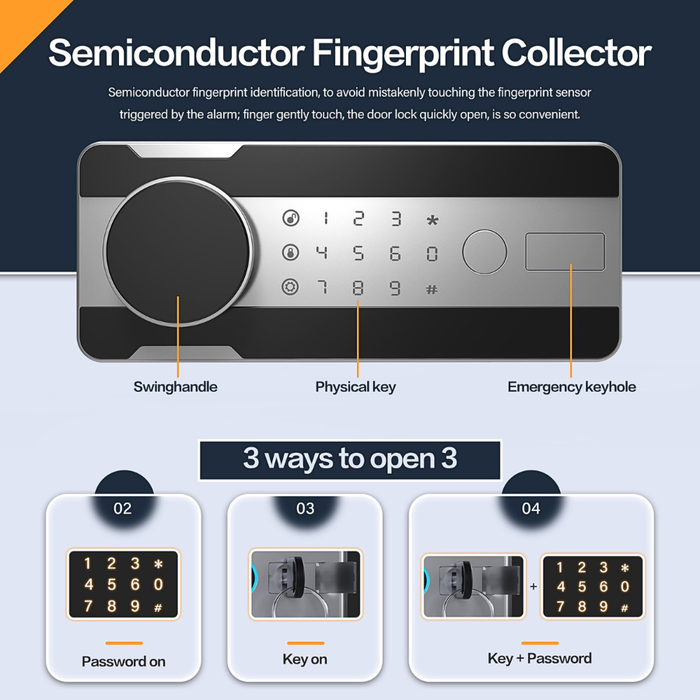 Semiconductor Fingerprint Collector

Semiconductor fingerprint identification, to avoid mistakenly touching the fingerprint sensor triggered by the alarm; finger gently touch, the door lock quickly open, is so convenient.

1 2 3 *
4 5 6 0
7 8 9 #

Swinghandle

Physical key

Emergency keyhole

3 ways to open 3

02

1 2 3 *
4 5 6 0
7 8 9 #

Password on

03

Key on

04

+

1 2 3 *
4 5 6 0
7 8 9 #

Key + Password