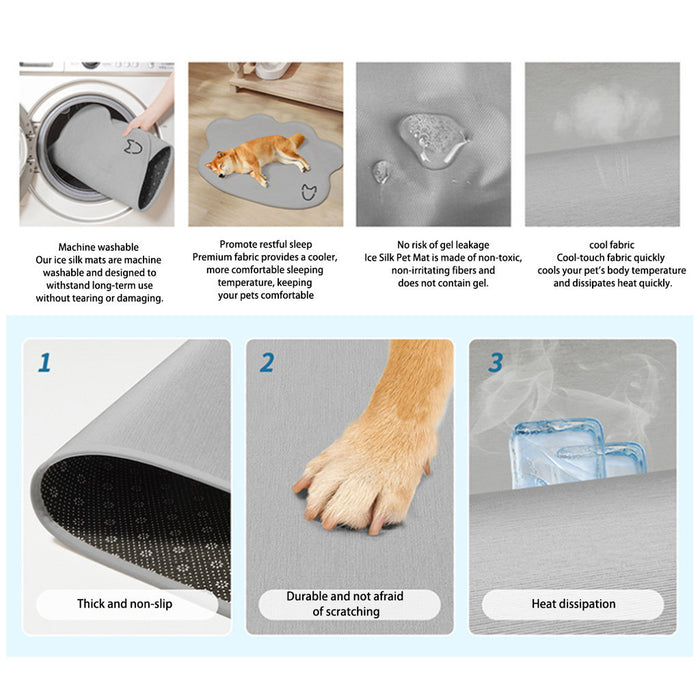 Machine washable
Our ice silk mats are machine washable and designed to withstand long-term use without tearing or damaging.

Promote restful sleep
Premium fabric provides a cooler, more comfortable sleeping temperature, keeping your pets comfortable

No risk of gel leakage
Ice Silk Pet Mat is made of non-toxic, non-irritating fibers and does not contain gel.

cool fabric
Cool-touch fabric quickly cools your pet's body temperature and dissipates heat quickly.

1
Thick and non-slip

2
Durable and not afraid of scratching

3
Heat dissipation