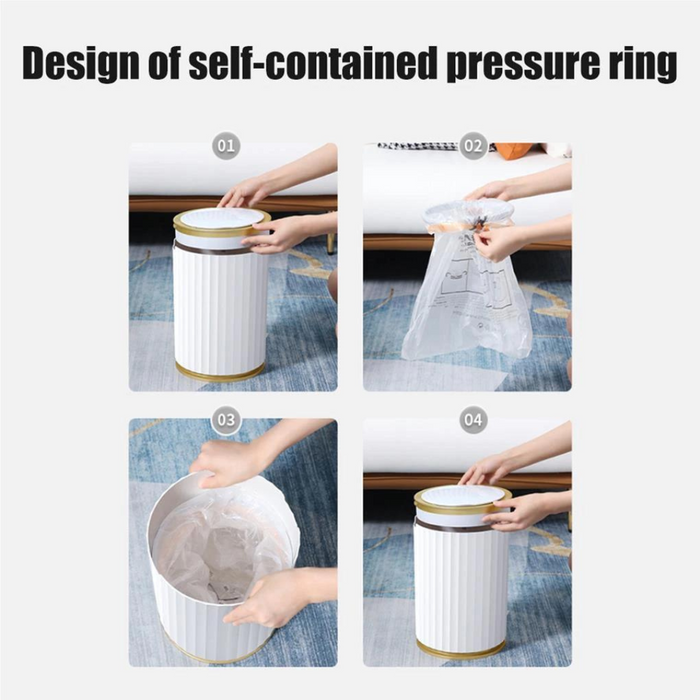 Design of self-contained pressure ring

01

02

03

04