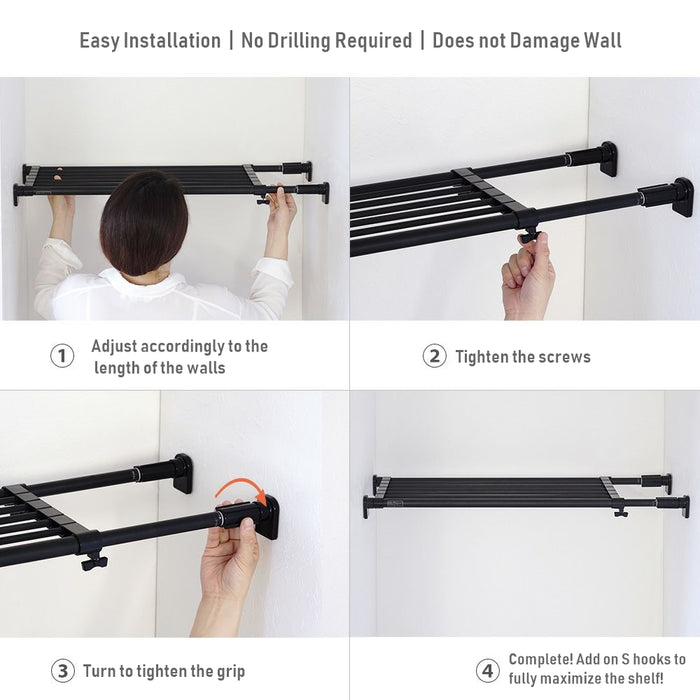 Easy Installation | No Drilling Required | Does not Damage Wall

① Adjust accordingly to the length of the walls

② Tighten the screws

③ Turn to tighten the grip

④ Complete! Add on S hooks to fully maximize the shelf!