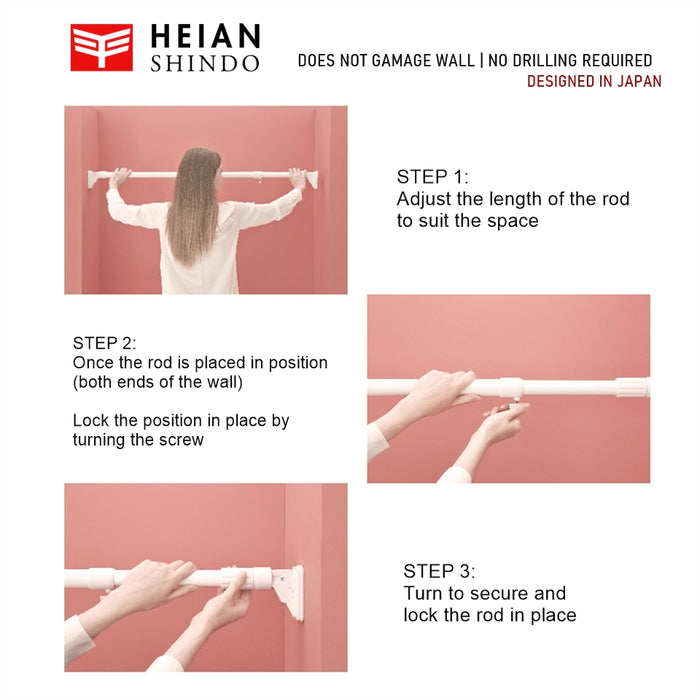 HEIAN
SHINDO

DOES NOT GAMAGE WALL | NO DRILLING REQUIRED
DESIGNED IN JAPAN

STEP 1:
Adjust the length of the rod to suit the space

STEP 2:
Once the rod is placed in position (both ends of the wall)

Lock the position in place by turning the screw

STEP 3:
Turn to secure and lock the rod in place