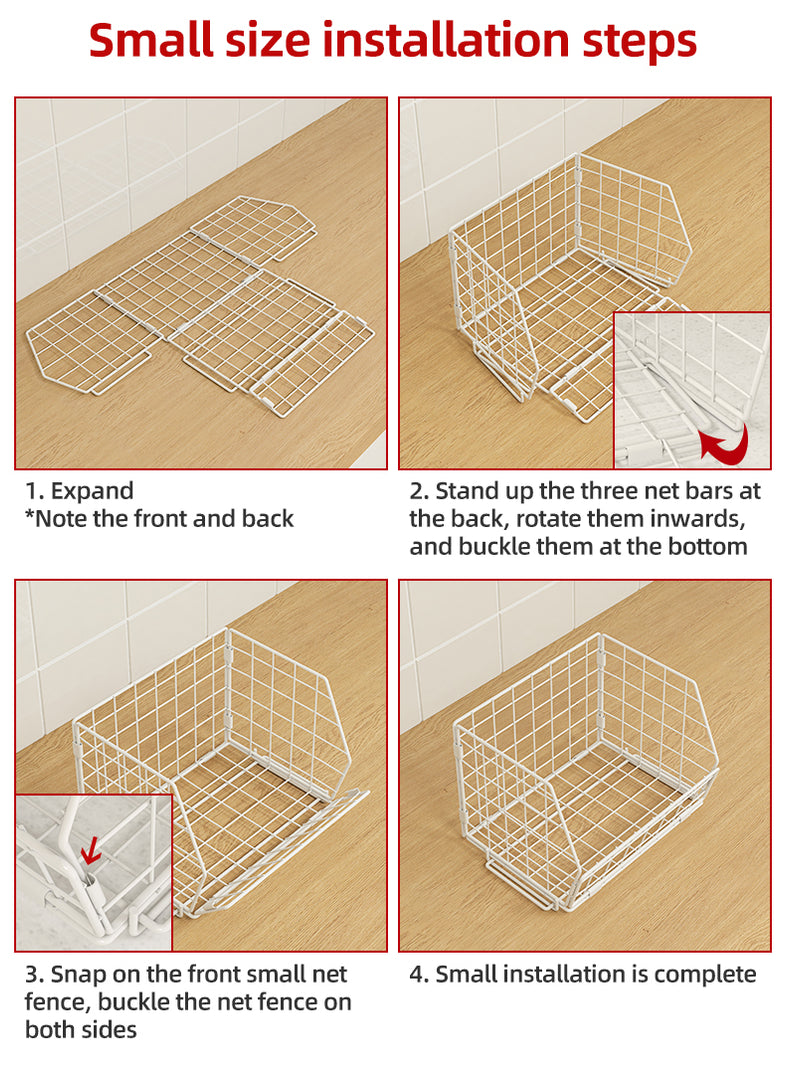 Small size installation steps

1. Expand
*Note the front and back

2. Stand up the three net bars at the back, rotate them inwards, and buckle them at the bottom

3. Snap on the front small net fence, buckle the net fence on both sides

4. Small installation is complete