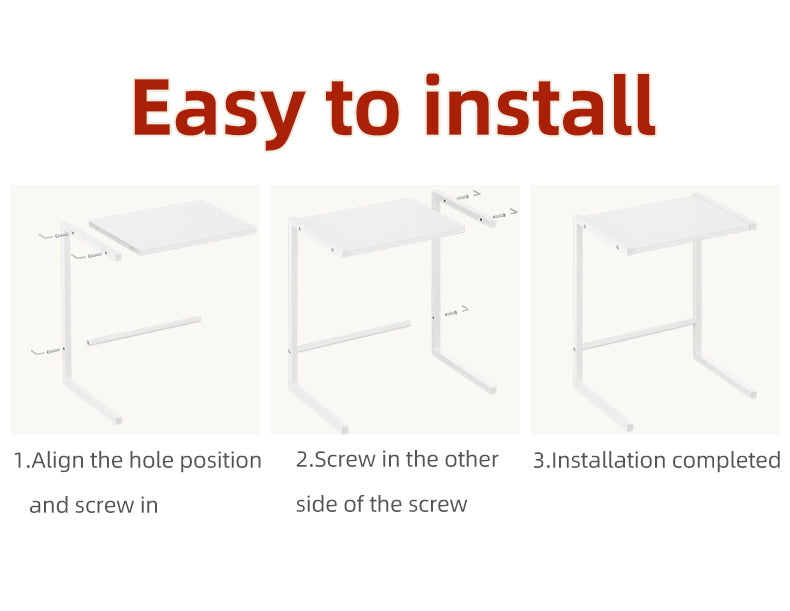 Easy to install

1.Align the hole position and screw in

2.Screw in the other side of the screw

3.Installation completed