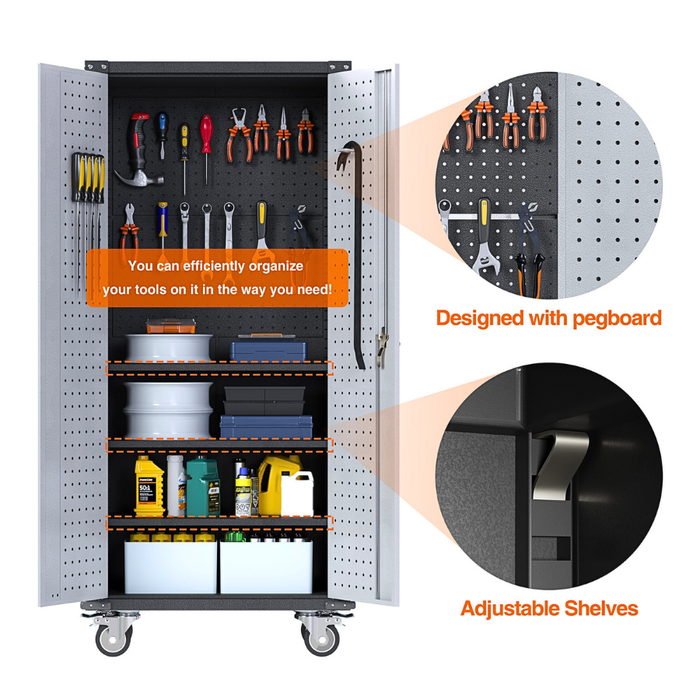 You can efficiently organize your tools on it in the way you need!

Designed with pegboard

Adjustable Shelves