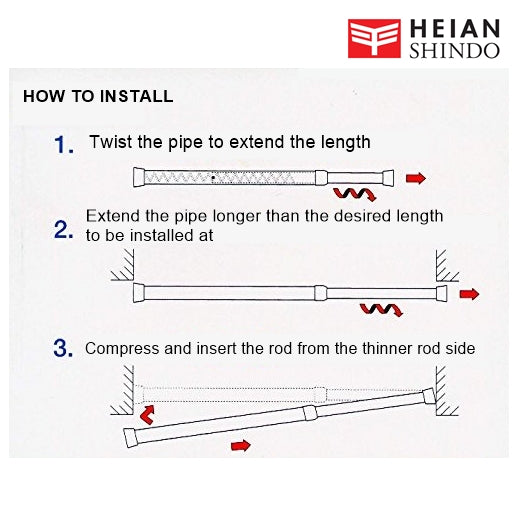 HEIAN
SHINDO

HOW TO INSTALL

1. Twist the pipe to extend the length

2. Extend the pipe longer than the desired length to be installed at

3. Compress and insert the rod from the thinner rod side